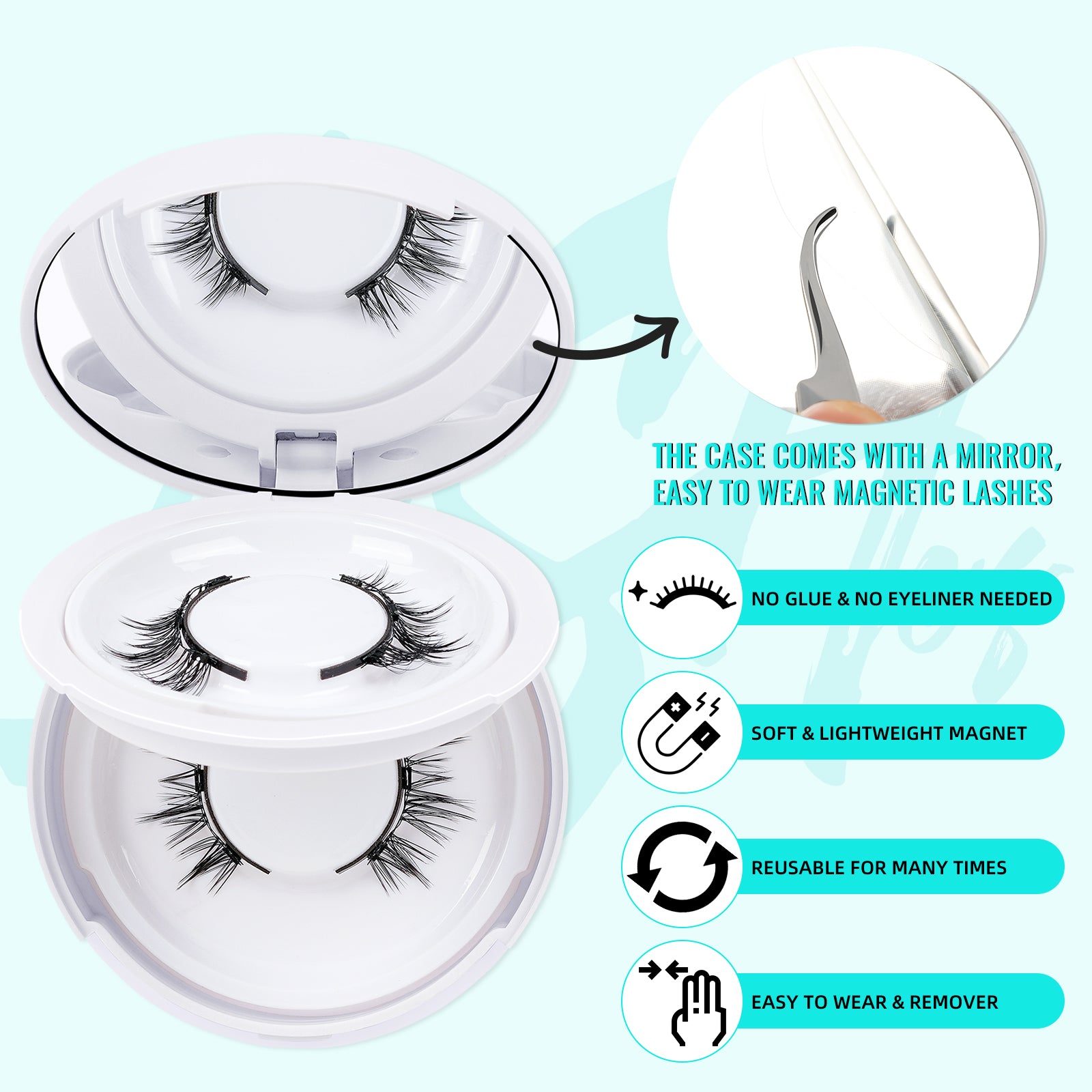 THE CASE COMES WITH A MIRROR, EASY TO WEAR MAGNETIC LASHES

NO GLUE & NO EYELINER NEEDED

SOFT & LIGHTWEIGHT MAGNET

REUSABLE FOR MANY TIMES

EASY TO WEAR & REMOVER