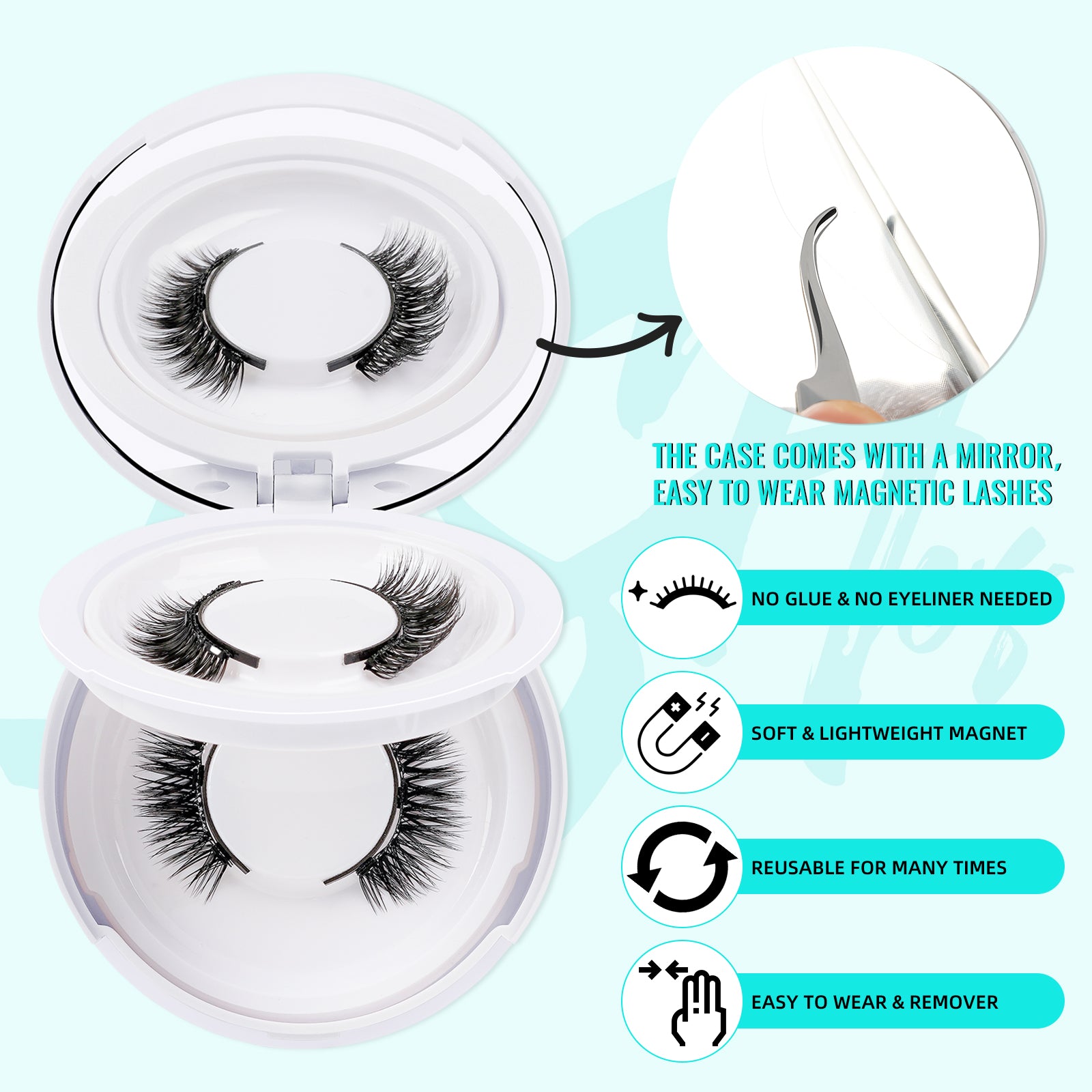 THE CASE COMES WITH A MIRROR, EASY TO WEAR MAGNETIC LASHES

NO GLUE & NO EYELINER NEEDED

SOFT & LIGHTWEIGHT MAGNET

REUSABLE FOR MANY TIMES

EASY TO WEAR & REMOVER