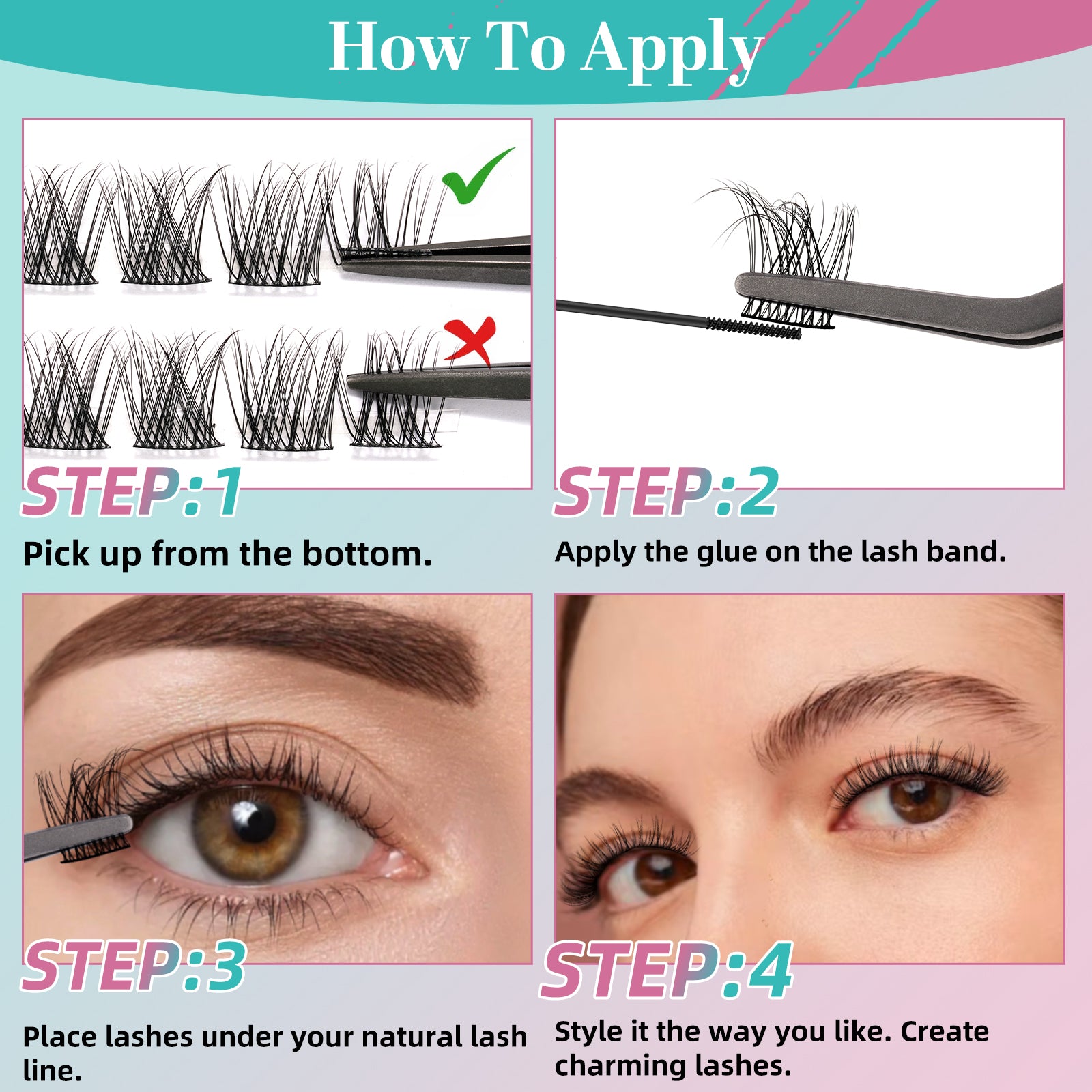 How To Apply

STEP:1

Pick up from the bottom.

STEP:2

Apply the glue on the lash band.

STEP:3

Place lashes under your natural lash line.

STEP:4

Style it the way you like. Create charming lashes.