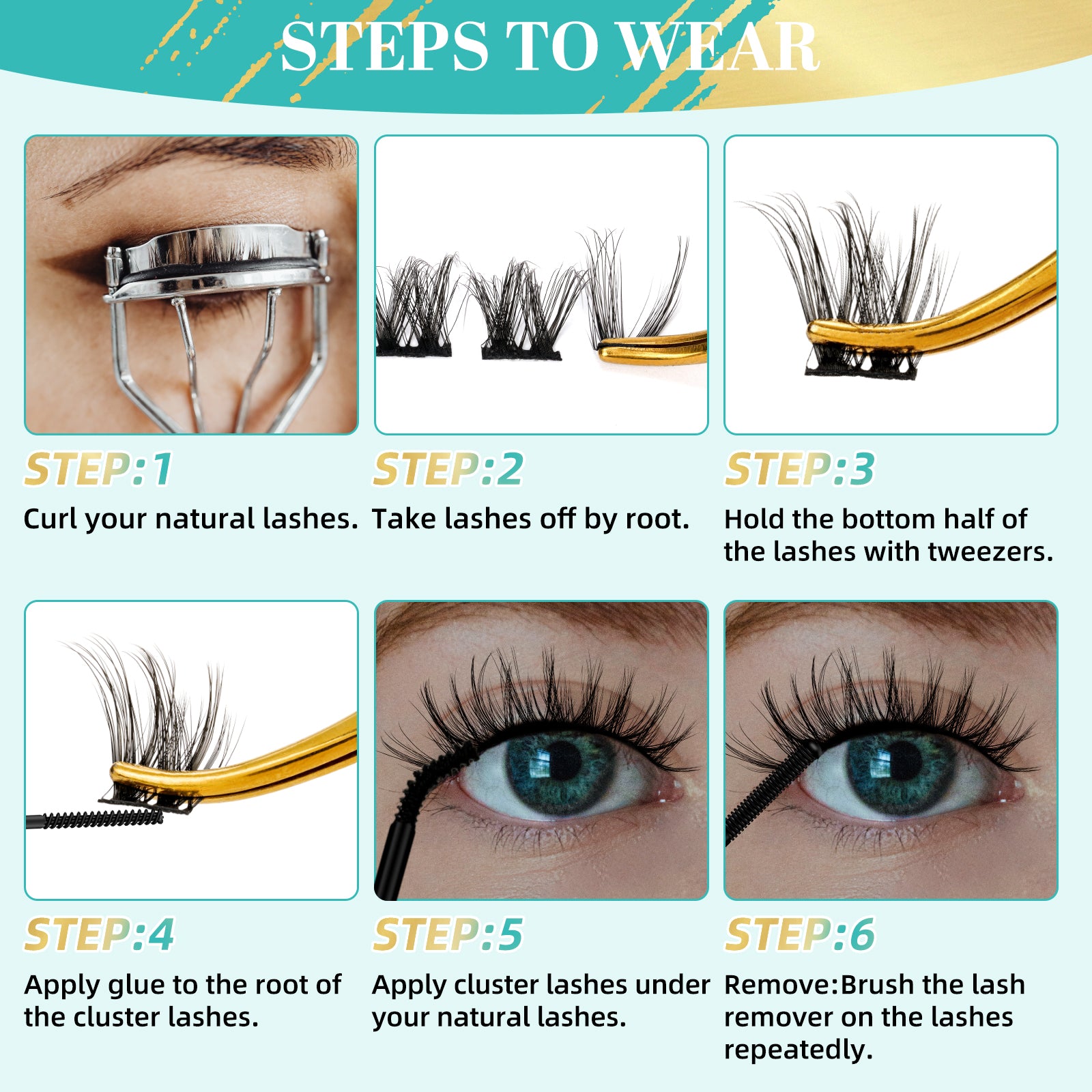 STEPS TO WEAR

STEP:1
Curl your natural lashes.

STEP:2
Take lashes off by root.

STEP:3
Hold the bottom half of the lashes with tweezers.

STEP:4
Apply glue to the root of the cluster lashes.

STEP:5
Apply cluster lashes under your natural lashes.

STEP:6
Remove:Brush the lash remover on the lashes repeatedly.